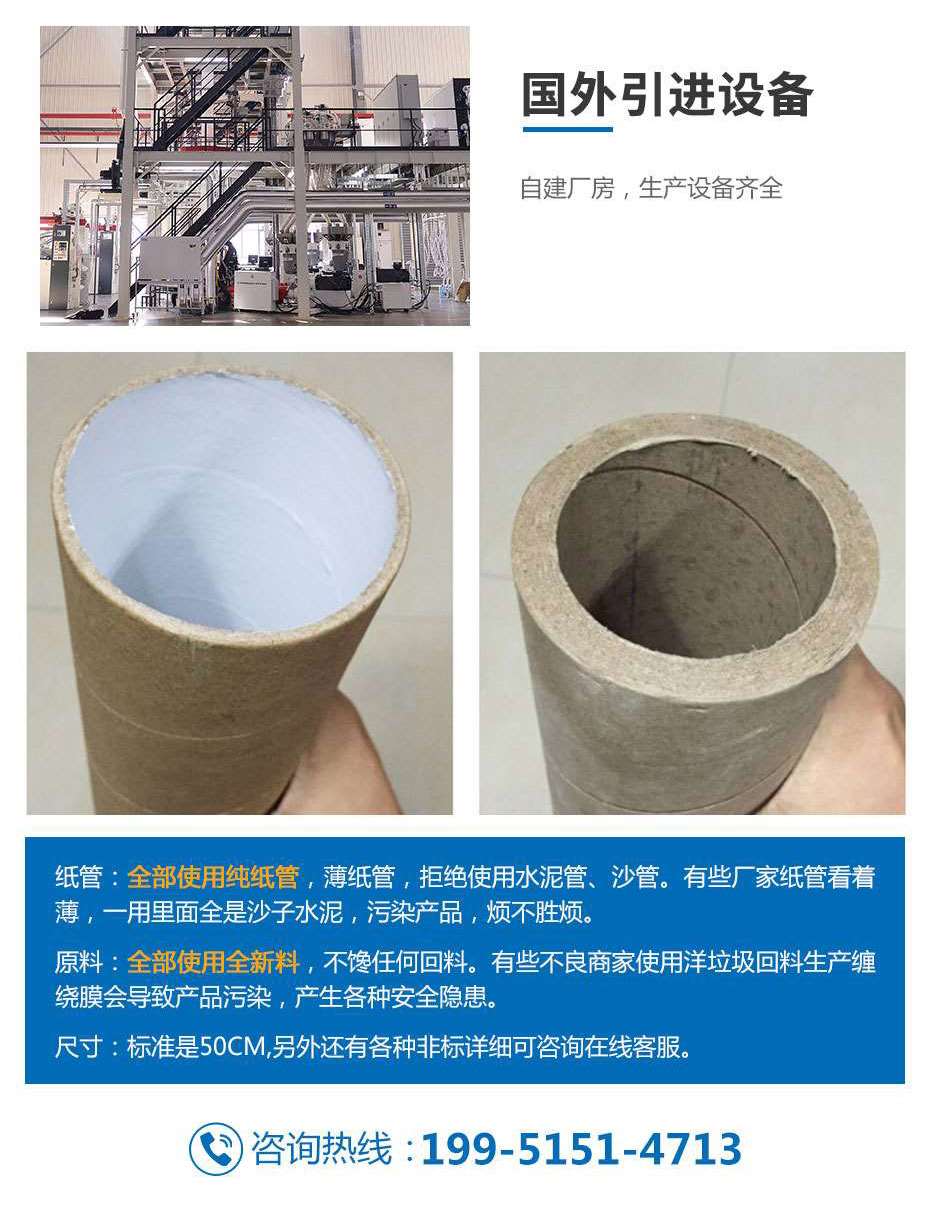 国外引进设备

自建厂房，生产设备齐全

纸管：全部使用纯纸管，薄纸管，拒绝使用水泥管、沙管。有些厂家纸管看着薄，一用里面全是沙子水泥，污染产品，烦不胜烦。

原料：全部使用全新料，不馋任何回料。有些不良商家使用洋垃圾回料生产缠绕膜会导致产品污染，产生各种安全隐患。

尺寸：标准是50CM,另外还有各种非标详细可咨询在线客服。

咨询热线：199-5151-4713